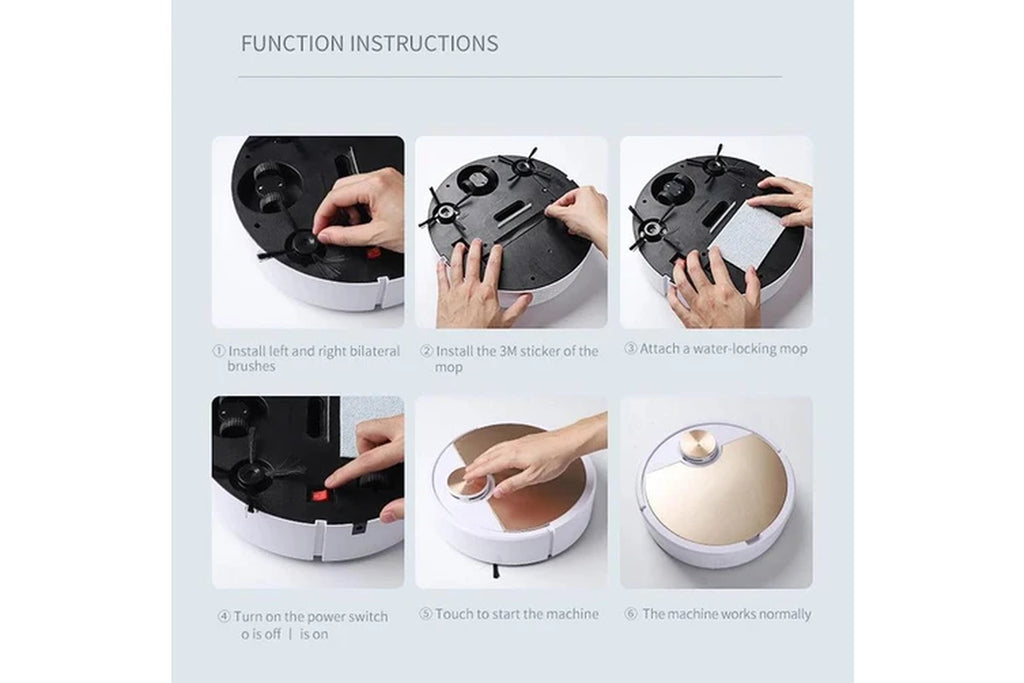 FUNCTION INSTRUCTIONS

① Install left and right bilateral brushes

② Install the 3M sticker of the mop

③ Attach a water-locking mop

④ Turn on the power switch
o is off | is on

⑤ Touch to start the machine

⑥ The machine works normally