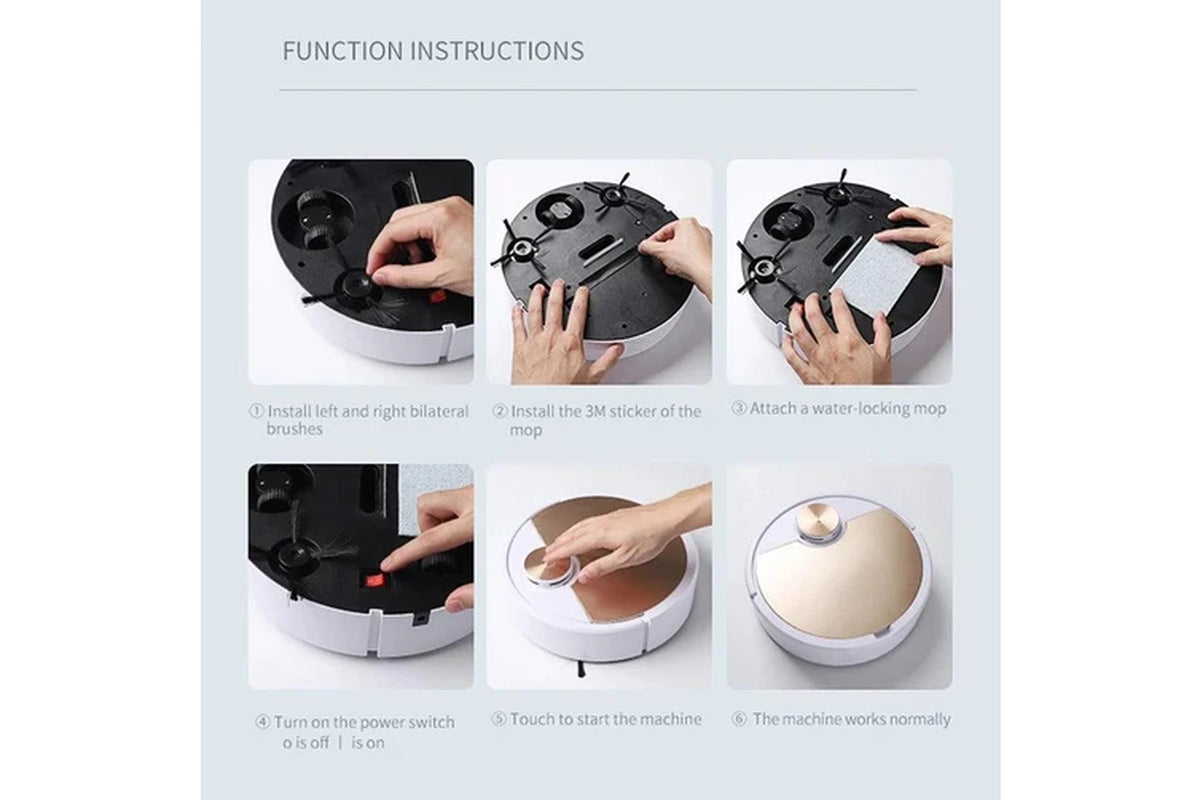 FUNCTION INSTRUCTIONS

① Install left and right bilateral brushes

② Install the 3M sticker of the mop

③ Attach a water-locking mop

④ Turn on the power switch
o is off | is on

⑤ Touch to start the machine

⑥ The machine works normally